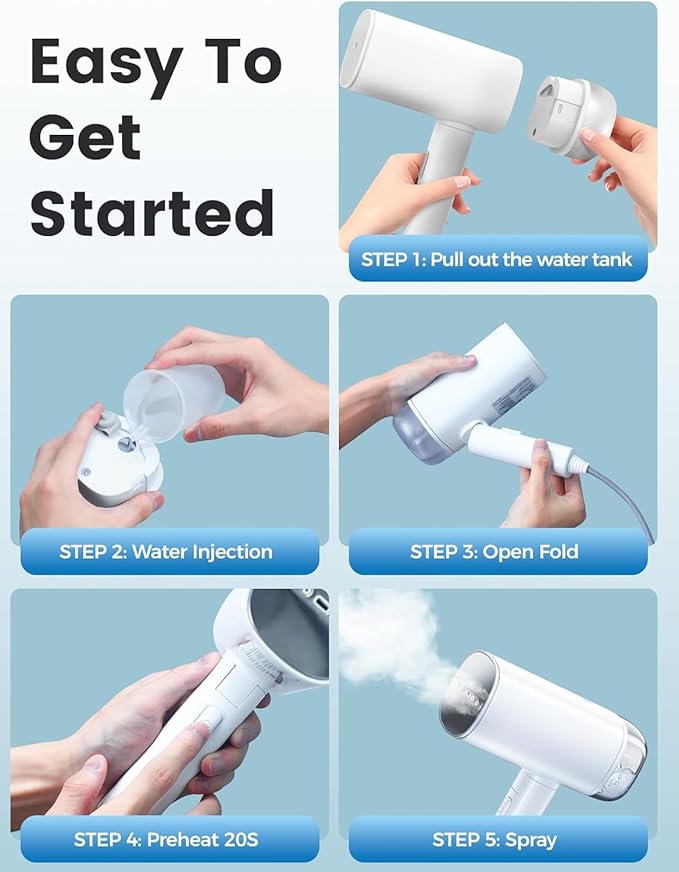 Easy To Get Started

STEP 1: Pull out the water tank

STEP 2: Water Injection

STEP 3: Open Fold

STEP 4: Preheat 20S

STEP 5: Spray