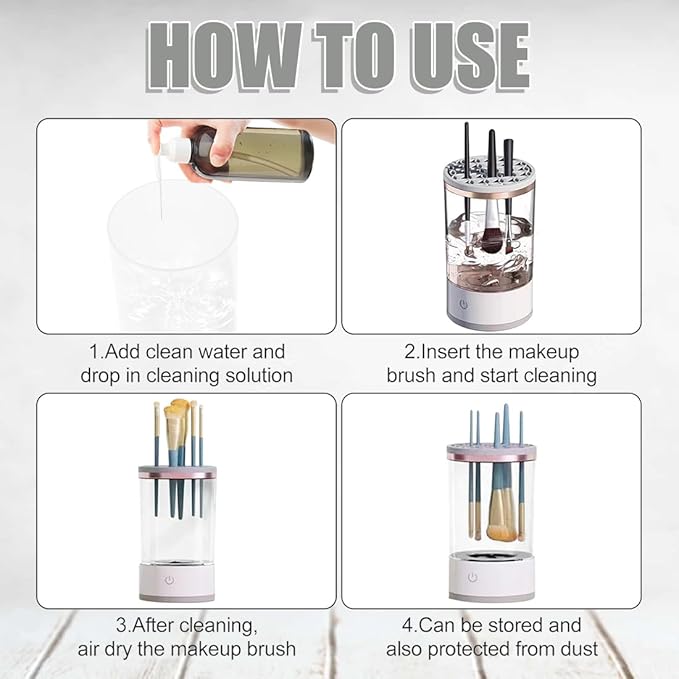 HOW TO USE

1.Add clean water and drop in cleaning solution

2.Insert the makeup brush and start cleaning

3.After cleaning, air dry the makeup brush

4.Can be stored and also protected from dust